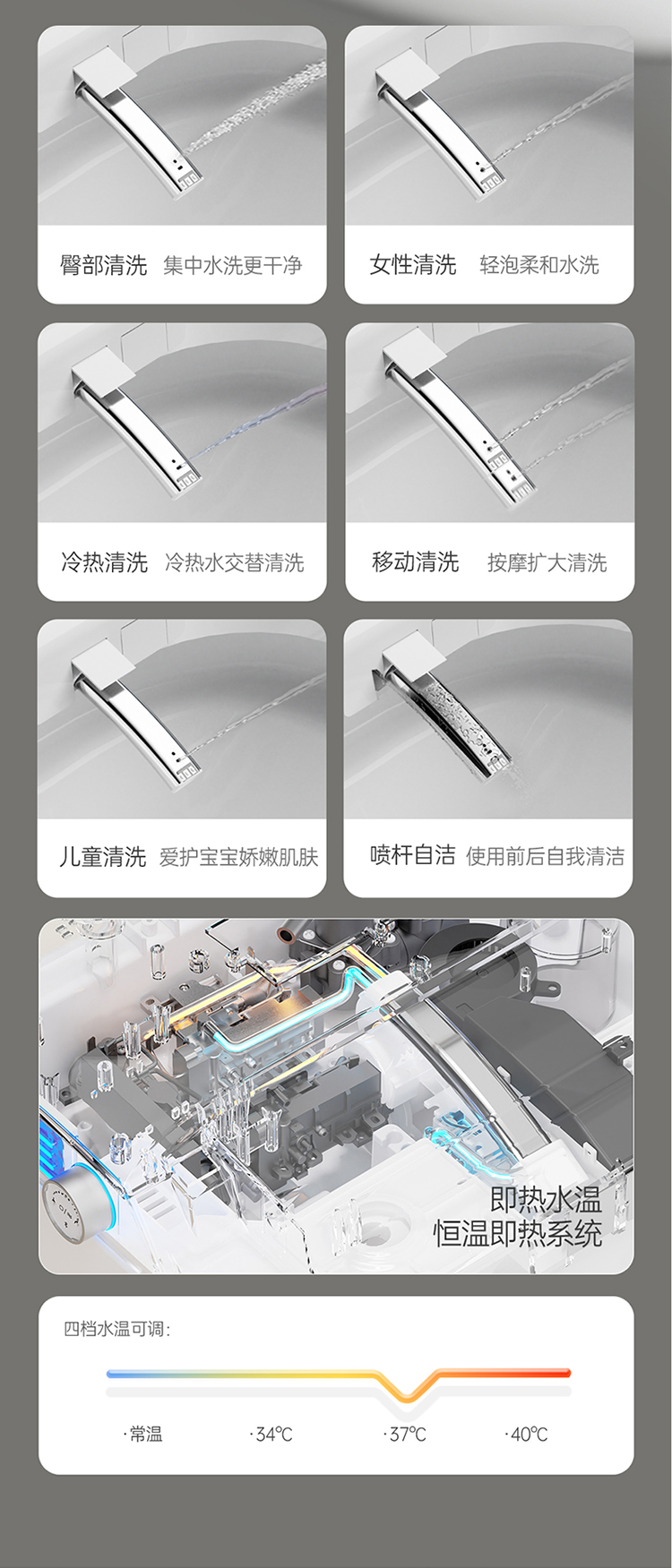 臀部清洗 集中水洗更干净

女性清洗 轻泡柔和水洗

冷热清洗 冷热水交替清洗

移动清洗 按摩扩大清洗

儿童清洗 爱护宝宝娇嫩肌肤

喷杆自洁 使用前后自我清洁

即热水温
恒温即热系统

四档水温可调：

·常温 ·34℃ ·37℃ ·40℃